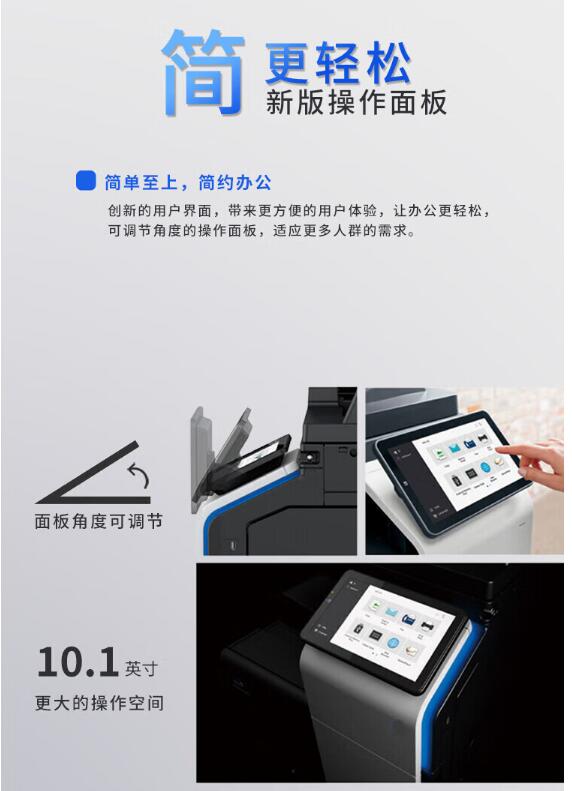 简 更轻松
新版操作面板

简单至上，简约办公
创新的用户界面，带来更方便的用户体验，让办公更轻松，可调节角度的操作面板，适应更多人群的需求。

面板角度可调节

10.1 英寸
更大的操作空间